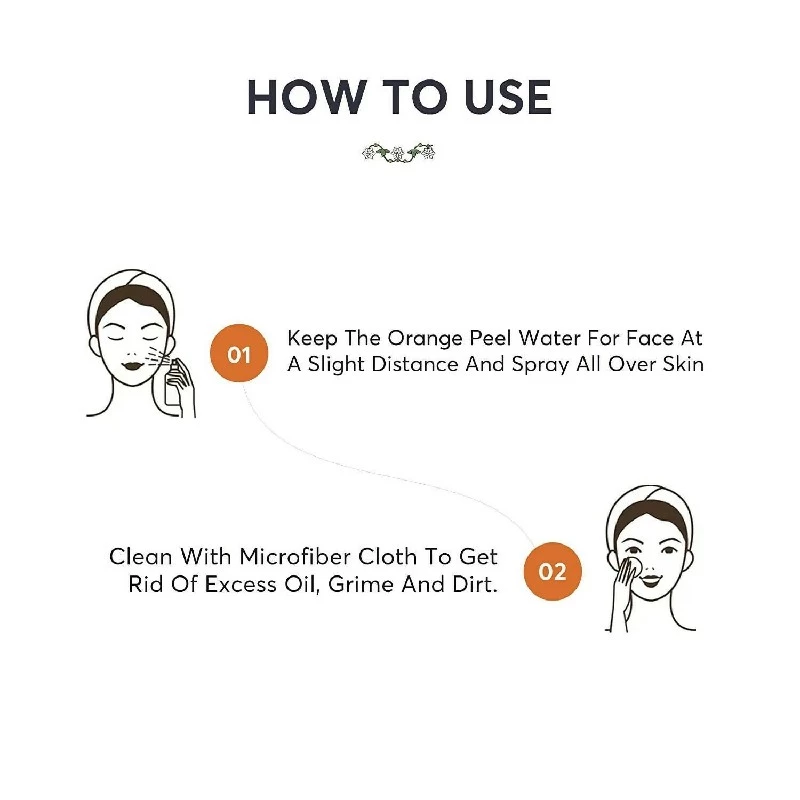 HOW TO USE

01

Keep The Orange Peel Water For Face At A Slight Distance And Spray All Over Skin

Clean With Microfiber Cloth To Get Rid Of Excess Oil, Grime And Dirt.

02